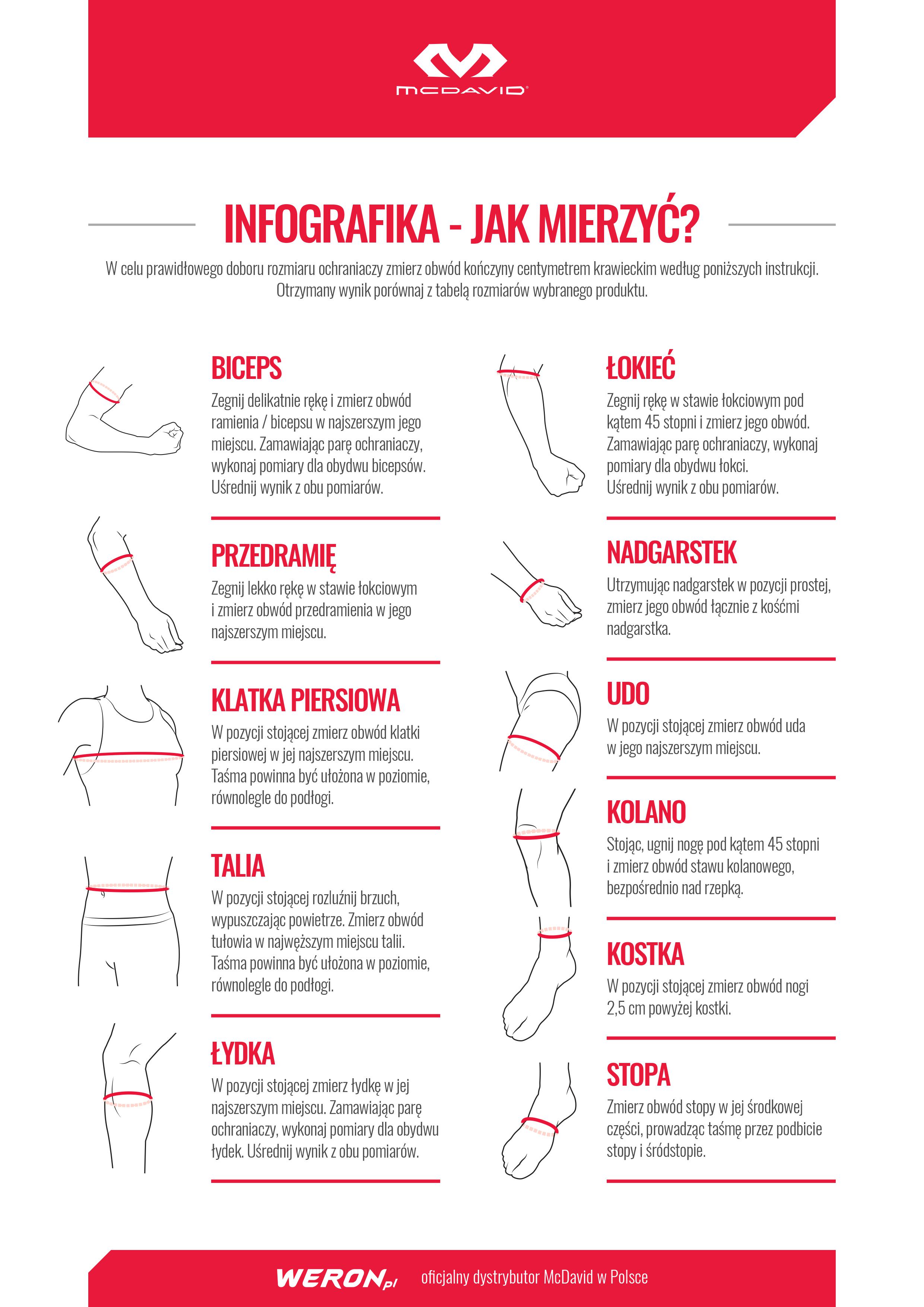 McDAVID

INFOGRAFIKA - JAK MIERZYĆ?

W celu prawidłowego doboru rozmiaru ochraniaczy zmierz obwód kończyny centymetrem krawieckim według poniższych instrukcji. Otrzymany wynik porównaj z tabelą rozmiarów wybranego produktu.

BICEPS

Zegnij delikatnie rękę i zmierz obwód ramienia / bicepsu w najszerszym jego miejscu. Zamawiając parę ochraniaczy, wykonaj pomiary dla obydwu bicepsów. Uśrednij wynik z obu pomiarów.

PRZEDRAMIĘ

Zegnij lekko rękę w stawie łokciowym i zmierz obwód przedramienia w jego najszerszym miejscu.

KLATKA PIERSIOWA

W pozycji stojącej zmierz obwód klatki piersiowej w jej najszerszym miejscu. Taśma powinna być ułożona w poziomie, równolegle do podłogi.

TALIA

W pozycji stojącej rozluźnij brzuch, wypuszczając powietrze. Zmierz obwód tułowia w najwęższym miejscu talii. Taśma powinna być ułożona w poziomie, równolegle do podłogi.

ŁYDKA

W pozycji stojącej zmierz łydkę w jej najszerszym miejscu. Zamawiając parę ochraniaczy, wykonaj pomiary dla obydwu łydek. Uśrednij wynik z obu pomiarów.

ŁOKIEĆ

Zegnij rękę w stawie łokciowym pod kątem 45 stopni i zmierz jego obwód. Zamawiając parę ochraniaczy, wykonaj pomiary dla obydwu łokci. Uśrednij wynik z obu pomiarów.

NADGARSTEK

Utrzymując nadgarstek w pozycji prostej, zmierz jego obwód łącznie z kośćmi nadgarstka.

UDO

W pozycji stojącej zmierz obwód uda w jego najszerszym miejscu.

KOLANO

Stojąc, ugnij nogę pod kątem 45 stopni i zmierz obwód stawu kolanowego, bezpośrednio nad rzepką.

KOSTKA

W pozycji stojącej zmierz obwód nogi 2,5 cm powyżej kostki.

STOPA

Zmierz obwód stopy w jej środkowej części, prowadząc taśmę przez podbicie stopy i śródstopie.

WERON.pl oficjalny dystrybutor McDavid w Polsce